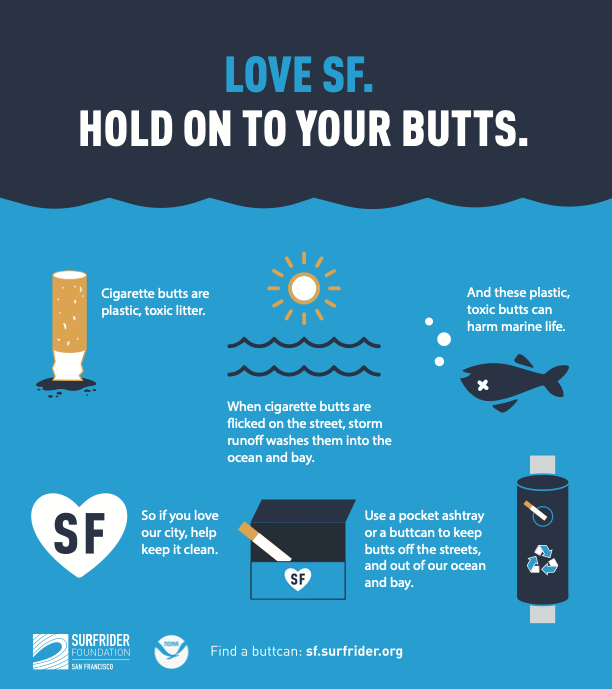 LOVE SF.
HOLD ON TO YOUR BUTTS.

Cigarette butts are plastic, toxic litter.

When cigarette butts are flicked on the street, storm runoff washes them into the ocean and bay.

And these plastic, toxic butts can harm marine life.

SF

So if you love our city, help keep it clean.

SF

Use a pocket ashtray or a buttcan to keep butts off the streets, and out of our ocean and bay.

SURFRIDER FOUNDATION SAN FRANCISCO

NOAA

Find a buttcan: sf.surfrider.org